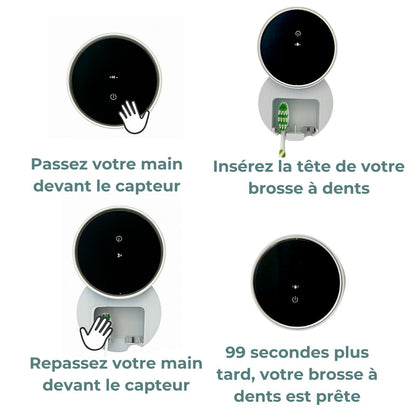 Passez votre main devant le capteur

Insérez la tête de votre brosse à dents

Repassez votre main devant le capteur

99 secondes plus tard, votre brosse à dents est prête