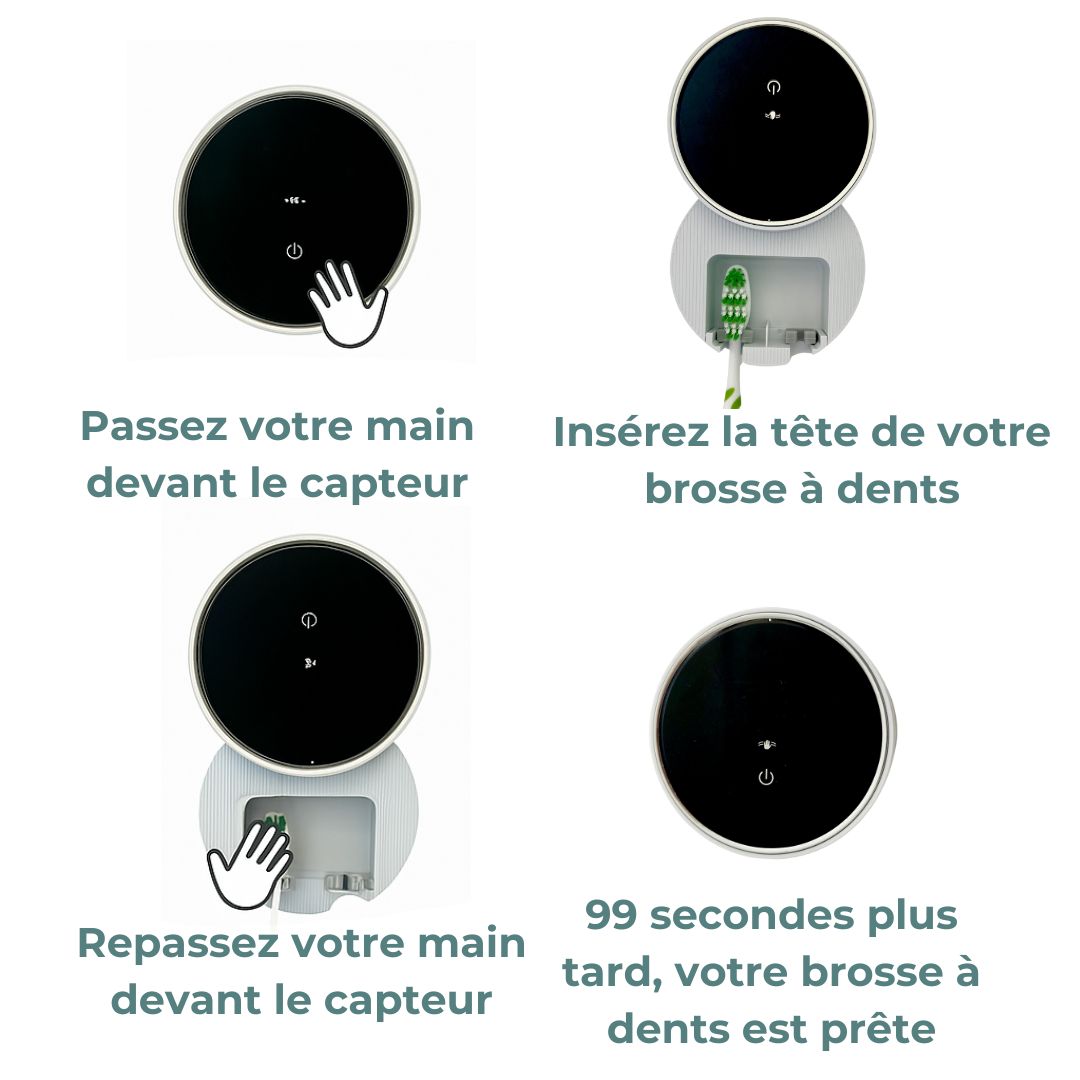 Passez votre main devant le capteur

Insérez la tête de votre brosse à dents

Repassez votre main devant le capteur

99 secondes plus tard, votre brosse à dents est prête